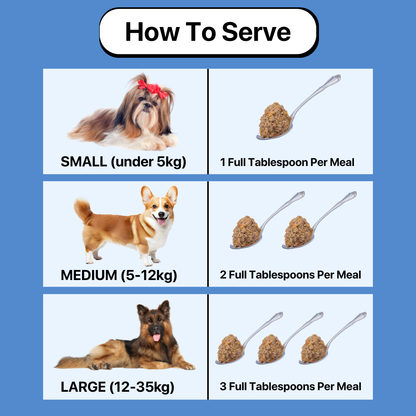 How To Serve

| SMALL (under 5kg) | 1 Full Tablespoon Per Meal |
|---|---|
| MEDIUM (5-12kg) | 2 Full Tablespoons Per Meal |
| LARGE (12-35kg) | 3 Full Tablespoons Per Meal |